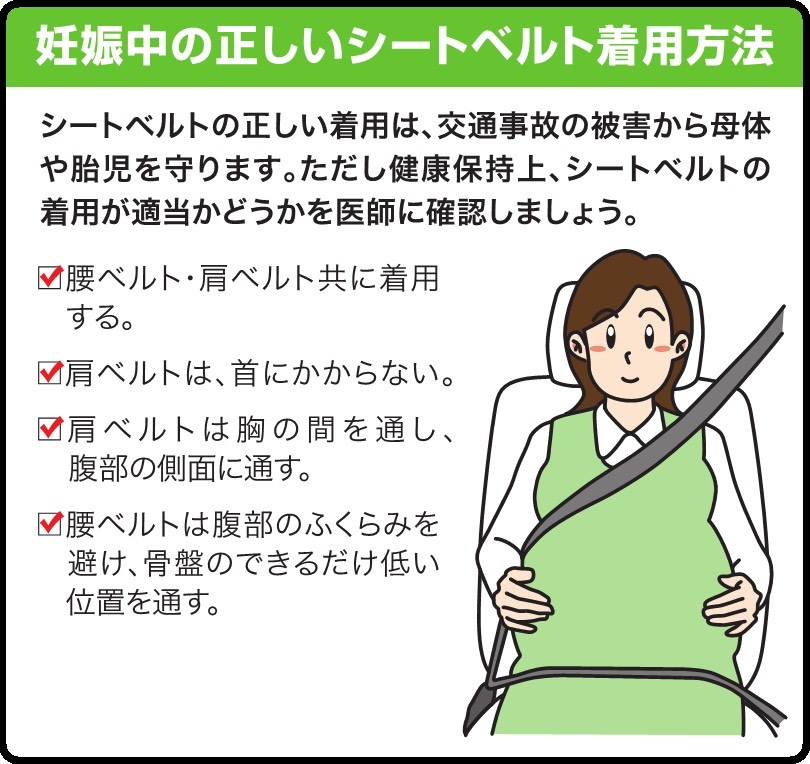 妊娠中の正しいシートベルト着用方法

シートベルトの正しい着用は、交通事故の被害から母体や胎児を守ります。ただし健康保持上、シートベルトの着用が適当かどうかを医師に確認しましょう。

☑腰ベルト・肩ベルト共に着用する。

☑肩ベルトは、首にかからない。

☑肩ベルトは胸の間を通し、腹部の側面に通す。

☑腰ベルトは腹部のふくらみを避け、骨盤のできるだけ低い位置を通す。